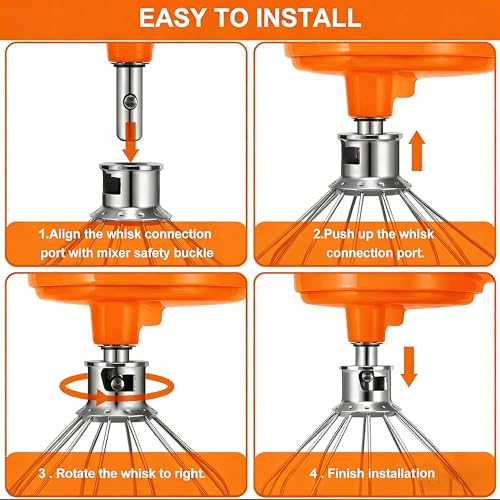 EASY TO INSTALL

1.Align the whisk connection port with mixer safety buckle

2.Push up the whisk connection port.

3 . Rotate the whisk to right.

4 . Finish installation