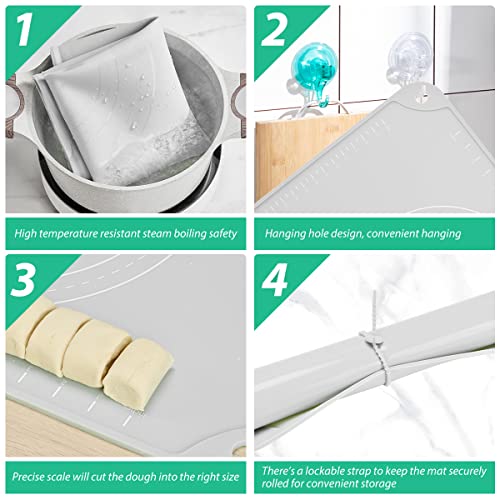 1

High temperature resistant steam boiling safety

2

Hanging hole design, convenient hanging

3

Precise scale will cut the dough into the right size

4

There's a lockable strap to keep the mat securely rolled for convenient storage