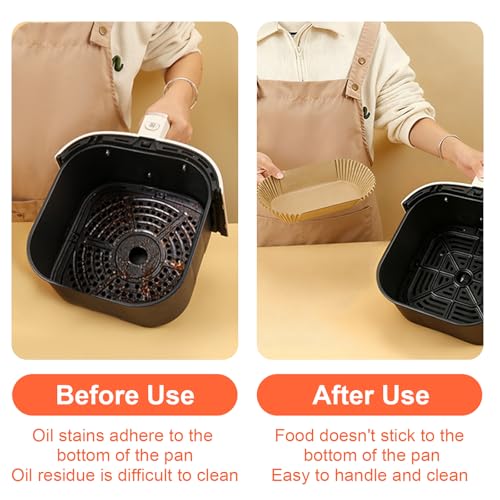 Before Use

Oil stains adhere to the bottom of the pan
Oil residue is difficult to clean

After Use

Food doesn't stick to the bottom of the pan
Easy to handle and clean