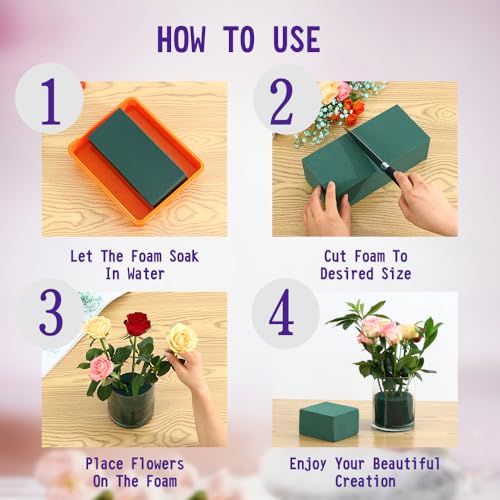 HOW TO USE

1

Let The Foam Soak In Water

2

Cut Foam To Desired Size

3

Place Flowers On The Foam

4

Enjoy Your Beautiful Creation