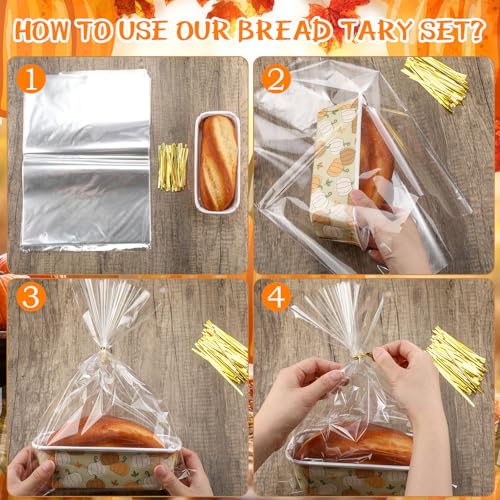 HOW TO USE OUR BREAD TARY SET?

1

2

3

4