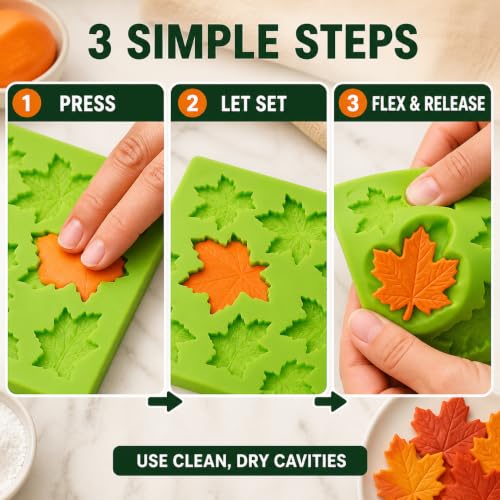 3 SIMPLE STEPS

1 PRESS

2 LET SET

3 FLEX & RELEASE

USE CLEAN, DRY CAVITIES