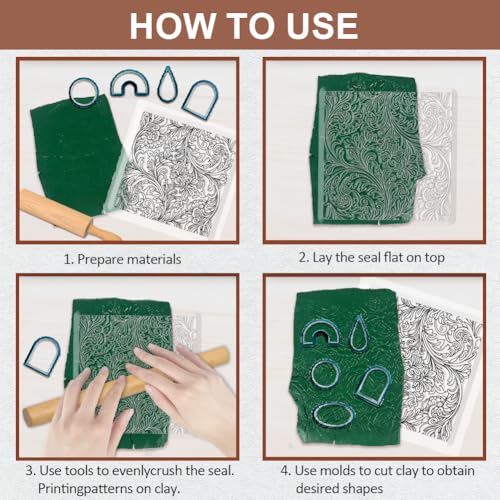 HOW TO USE

1. Prepare materials

2. Lay the seal flat on top

3. Use tools to evenlycrush the seal. Printingpatterns on clay.

4. Use molds to cut clay to obtain desired shapes