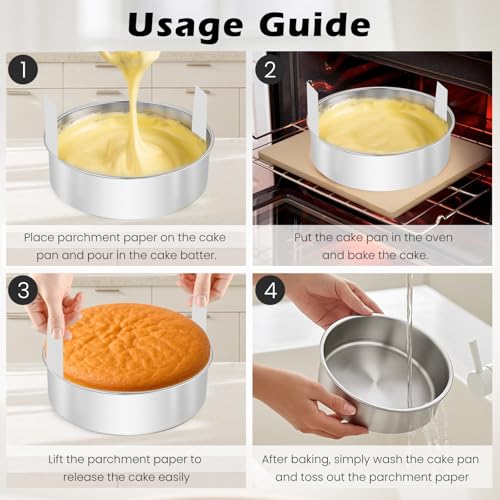 Usage Guide

1

Place parchment paper on the cake pan and pour in the cake batter.

2

Put the cake pan in the oven and bake the cake.

3

Lift the parchment paper to release the cake easily

4

After baking, simply wash the cake pan and toss out the parchment paper