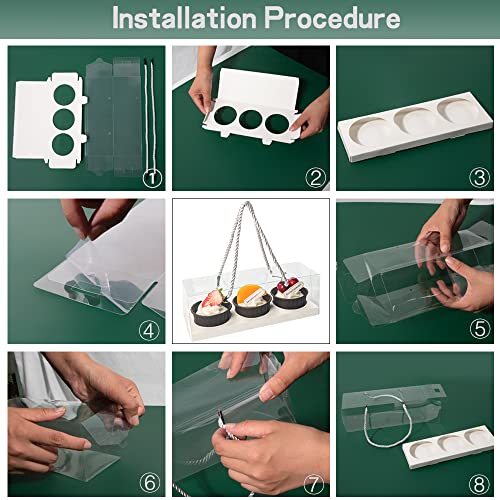 Installation Procedure

①

②

③

④

⑤

⑥

⑦

⑧