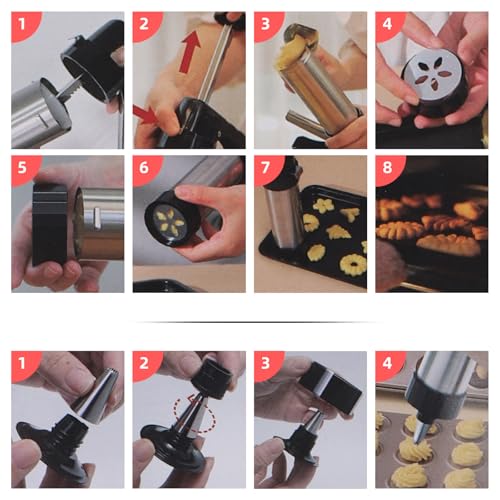 1

2

3

4

5

6

7

8

1

2

3

4