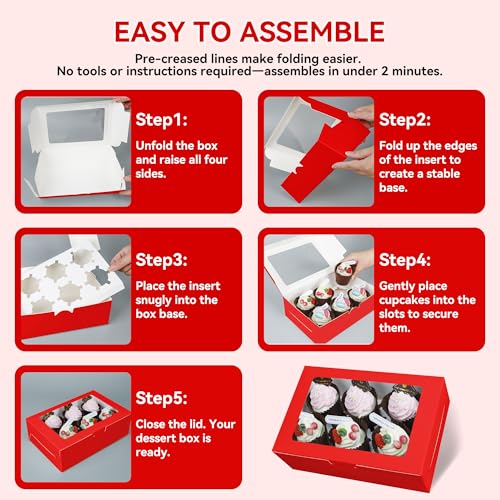 EASY TO ASSEMBLE

Pre-creased lines make folding easier.
No tools or instructions required—assembles in under 2 minutes.

Step1:

Unfold the box and raise all four sides.

Step2:

Fold up the edges of the insert to create a stable base.

Step3:

Place the insert snugly into the box base.

Step4:

Gently place cupcakes into the slots to secure them.

Step5:

Close the lid. Your dessert box is ready.