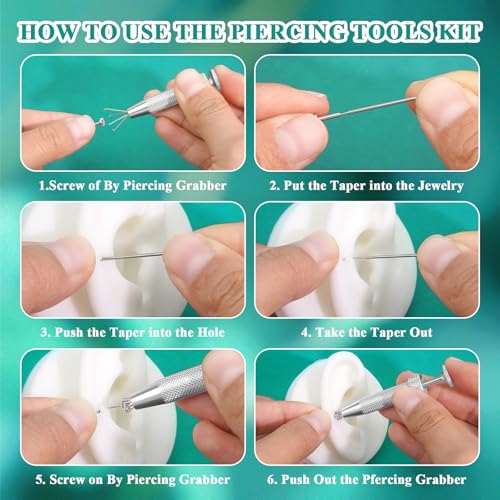 HOW TO USE THE PIERCING TOOLS KIT

1.Screw of By Piercing Grabber

2. Put the Taper into the Jewelry

3. Push the Taper into the Hole

4. Take the Taper Out

5. Screw on By Piercing Grabber

6. Push Out the Pfercing Grabber