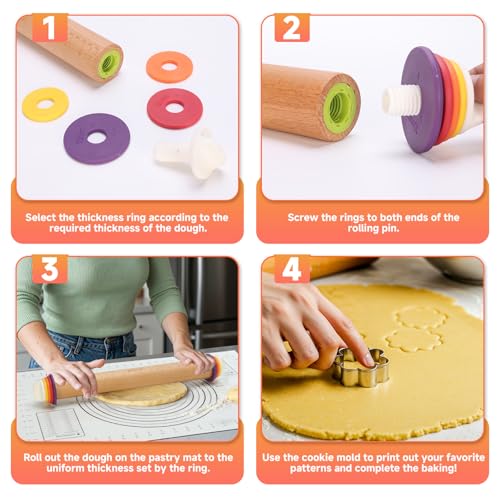 1

Select the thickness ring according to the required thickness of the dough.

2

Screw the rings to both ends of the rolling pin.

3

Roll out the dough on the pastry mat to the uniform thickness set by the ring.

4

Use the cookie mold to print out your favorite patterns and complete the baking!