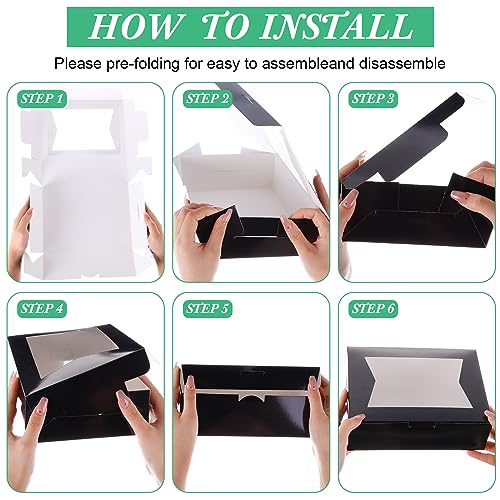 HOW TO INSTALL

Please pre-folding for easy to assembleand disassemble

STEP 1

STEP 2

STEP 3

STEP 4

STEP 5

STEP 6