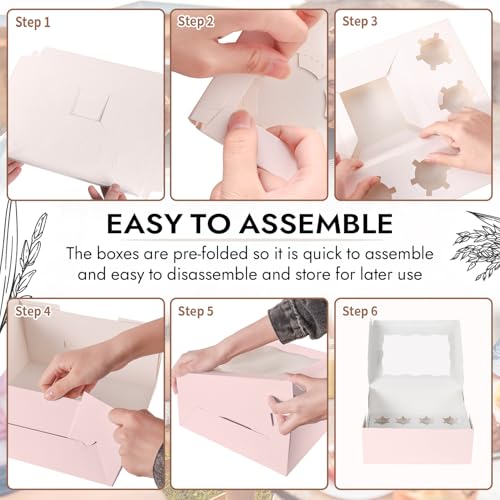 Step 1

Step 2

Step 3

EASY TO ASSEMBLE

The boxes are pre-folded so it is quick to assemble and easy to disassemble and store for later use

Step 4

Step 5

Step 6