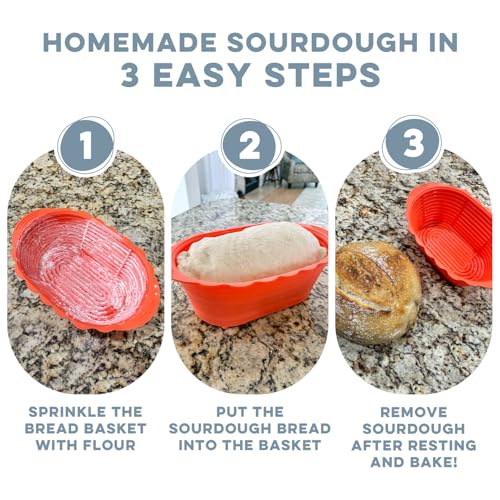 HOMEMADE SOURDOUGH IN
3 EASY STEPS

1

SPRINKLE THE BREAD BASKET WITH FLOUR

2

PUT THE SOURDOUGH BREAD INTO THE BASKET

3

REMOVE SOURDOUGH AFTER RESTING AND BAKE!