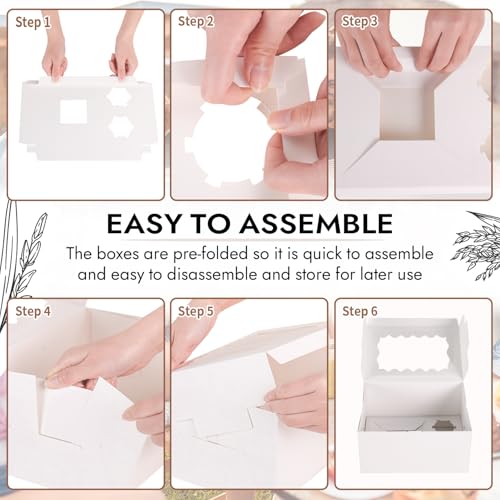 Step 1

Step 2

Step 3

EASY TO ASSEMBLE

The boxes are pre-folded so it is quick to assemble and easy to disassemble and store for later use

Step 4

Step 5

Step 6