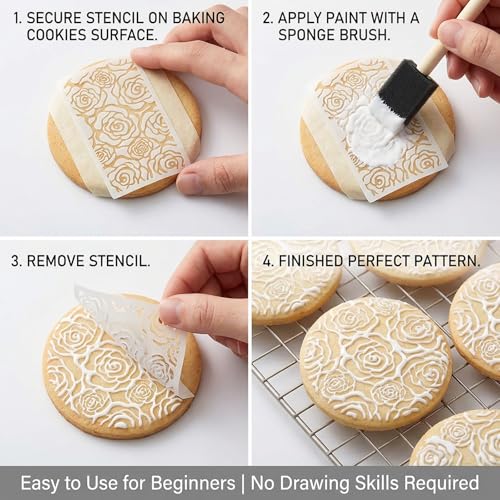 1. SECURE STENCIL ON BAKING COOKIES SURFACE.

2. APPLY PAINT WITH A SPONGE BRUSH.

3. REMOVE STENCIL.

4. FINISHED PERFECT PATTERN.

Easy to Use for Beginners | No Drawing Skills Required