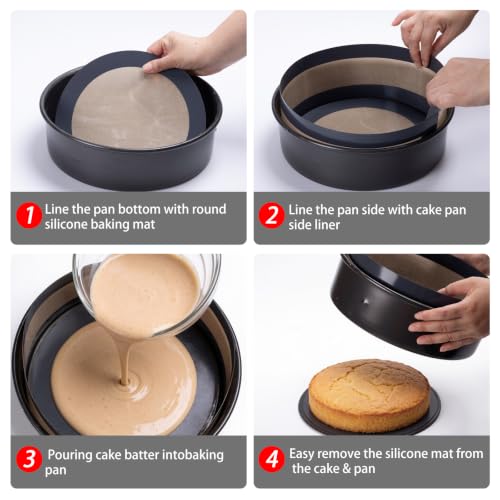 1 Line the pan bottom with round silicone baking mat

2 Line the pan side with cake pan side liner

3 Pouring cake batter intobaking pan

4 Easy remove the silicone mat from the cake & pan