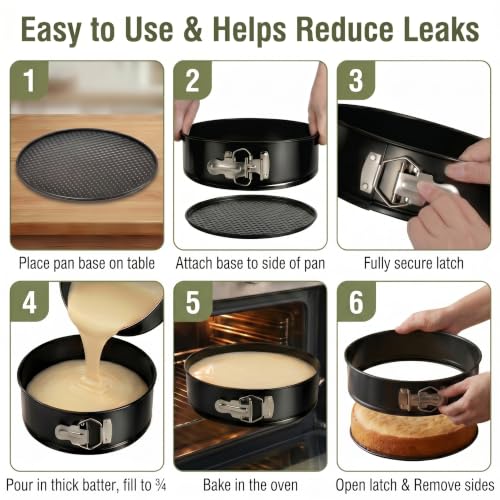 Easy to Use & Helps Reduce Leaks

1

Place pan base on table

2

Attach base to side of pan

3

Fully secure latch

4

Pour in thick batter, fill to ¾

5

Bake in the oven

6

Open latch & Remove sides