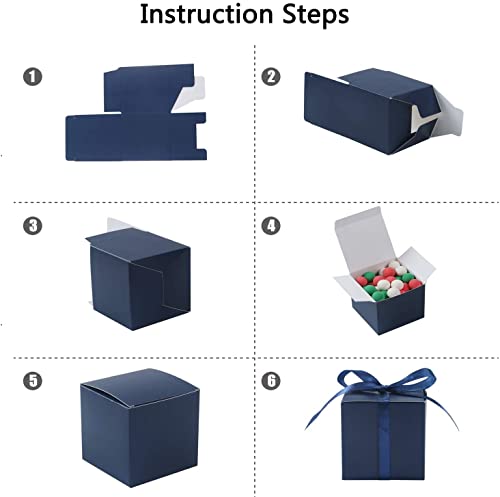 Instruction Steps

1

2

3

4

5

6