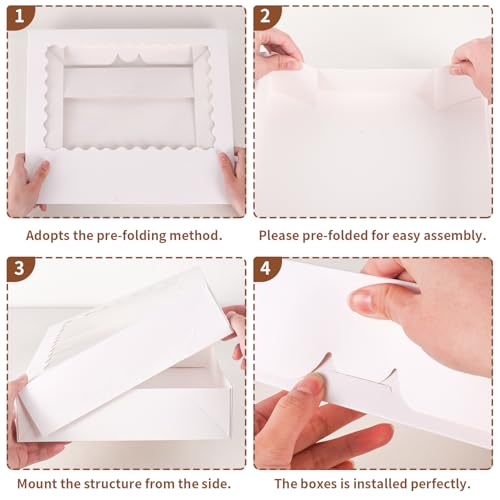 1

Adopts the pre-folding method.

2

Please pre-folded for easy assembly.

3

Mount the structure from the side.

4

The boxes is installed perfectly.