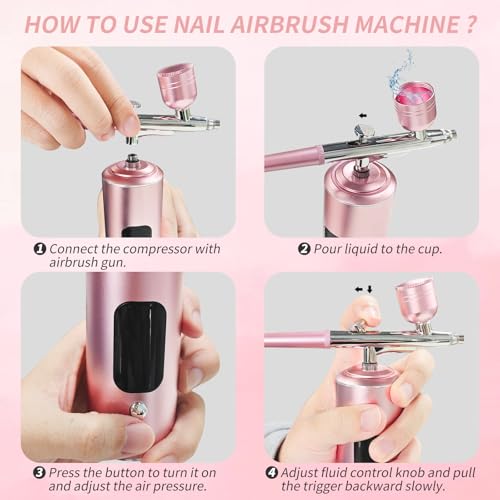 HOW TO USE NAIL AIRBRUSH MACHINE ?

❶ Connect the compressor with airbrush gun.

❷ Pour liquid to the cup.

❸ Press the button to turn it on and adjust the air pressure.

❹ Adjust fluid control knob and pull the trigger backward slowly.