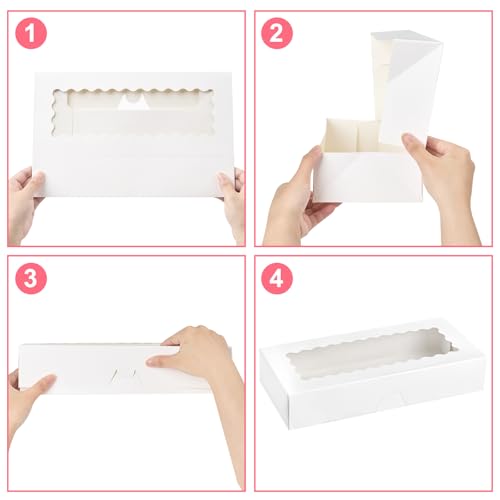 1

2

3

4