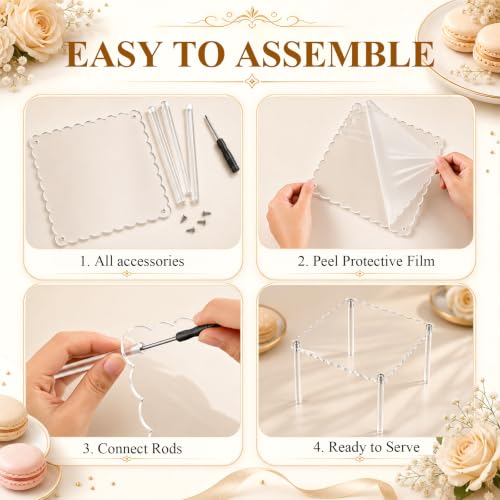 EASY TO ASSEMBLE

1. All accessories

2. Peel Protective Film

3. Connect Rods

4. Ready to Serve