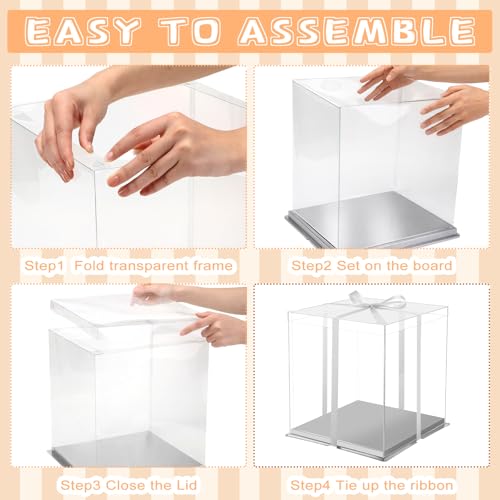 EASY TO ASSEMBLE

Step1 Fold transparent frame

Step2 Set on the board

Step3 Close the Lid

Step4 Tie up the ribbon