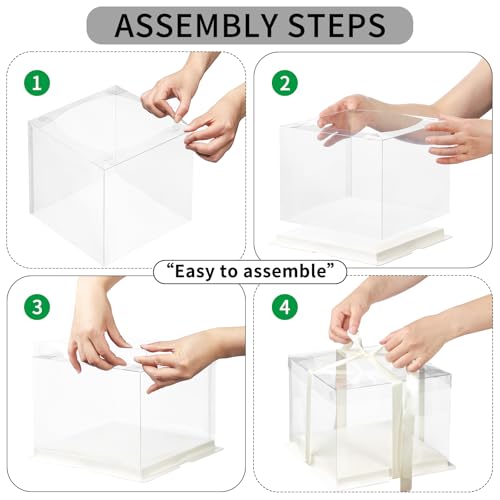 ASSEMBLY STEPS

1

2

"Easy to assemble"

3

4