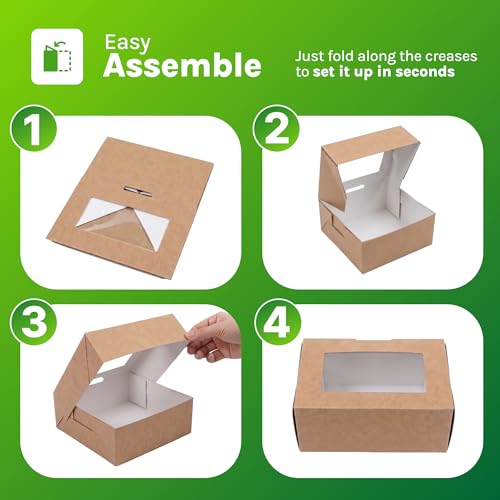 Easy
Assemble

Just fold along the creases to set it up in seconds

1

2

3

4