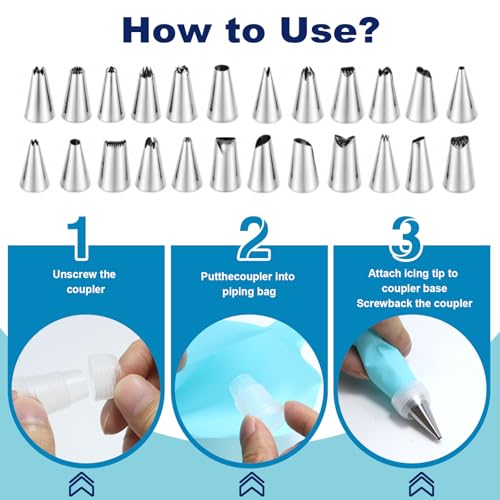 How to Use?

1

Unscrew the coupler

2

Putthecoupler into piping bag

3

Attach icing tip to coupler base Screwback the coupler