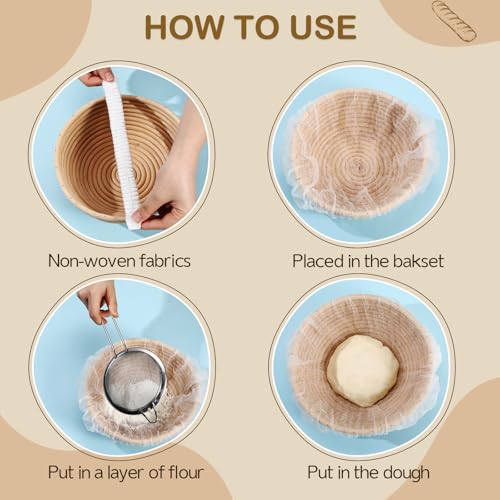 HOW TO USE

Non-woven fabrics

Placed in the bakset

Put in a layer of flour

Put in the dough