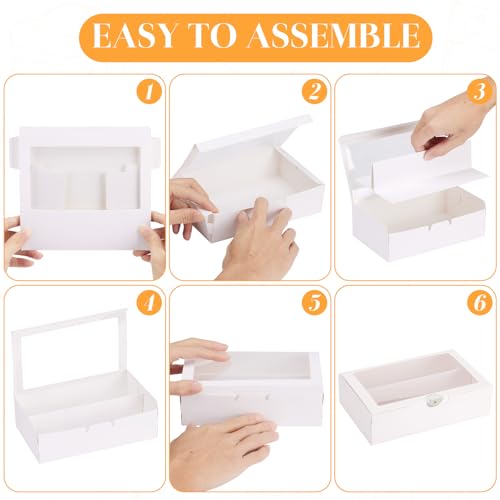 EASY TO ASSEMBLE

1

2

3

4

5

6