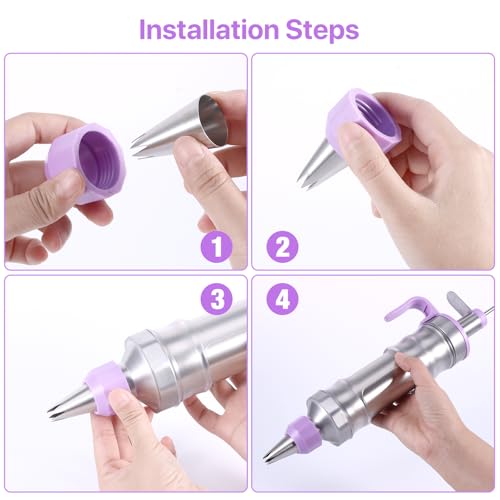 Installation Steps

1

2

3

4