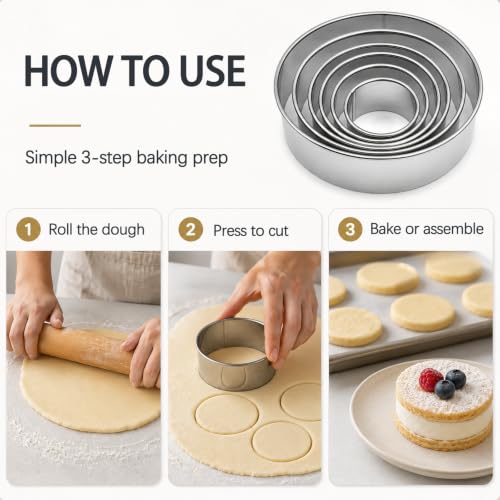 HOW TO USE

Simple 3-step baking prep

1 Roll the dough

2 Press to cut

3 Bake or assemble