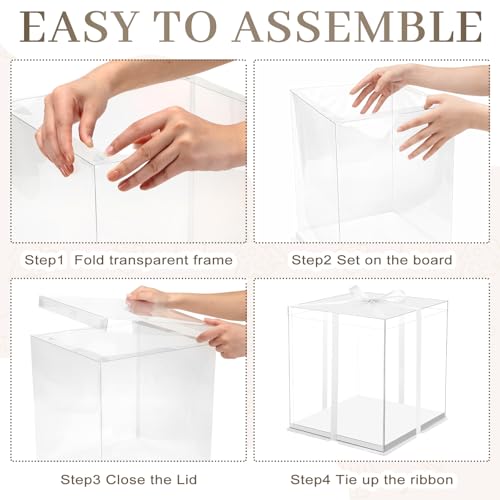 EASY TO ASSEMBLE

Step1 Fold transparent frame

Step2 Set on the board

Step3 Close the Lid

Step4 Tie up the ribbon