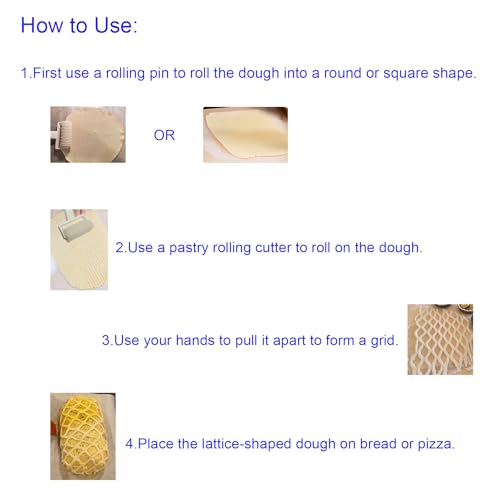 How to Use:

1.First use a rolling pin to roll the dough into a round or square shape.

OR

2.Use a pastry rolling cutter to roll on the dough.

3.Use your hands to pull it apart to form a grid.

4.Place the lattice-shaped dough on bread or pizza.