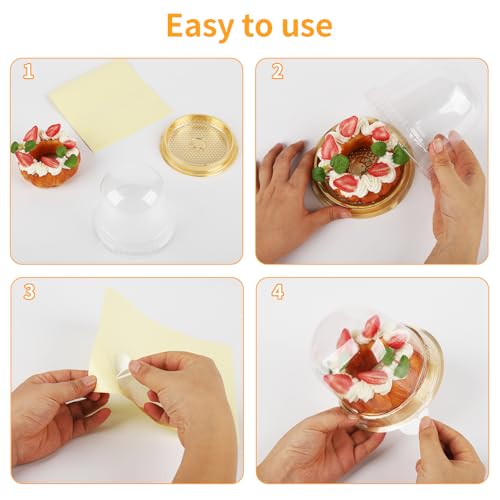 Easy to use

1

2

3

4