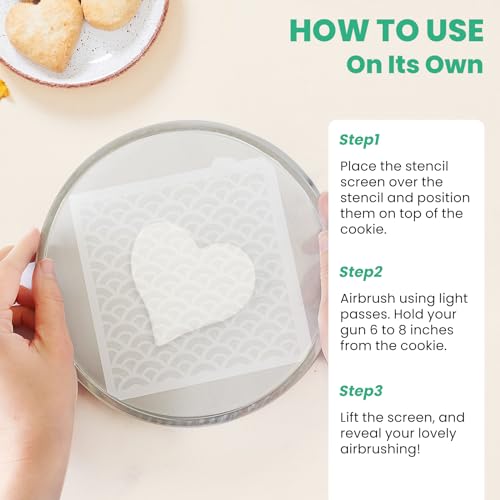 HOW TO USE
On Its Own

Step1

Place the stencil screen over the stencil and position them on top of the cookie.

Step2

Airbrush using light passes. Hold your gun 6 to 8 inches from the cookie.

Step3

Lift the screen, and reveal your lovely airbrushing!