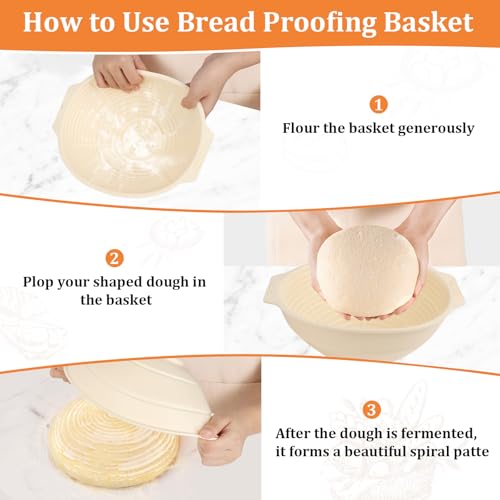 How to Use Bread Proofing Basket

1

Flour the basket generously

2

Plop your shaped dough in the basket

3

After the dough is fermented, it forms a beautiful spiral patte