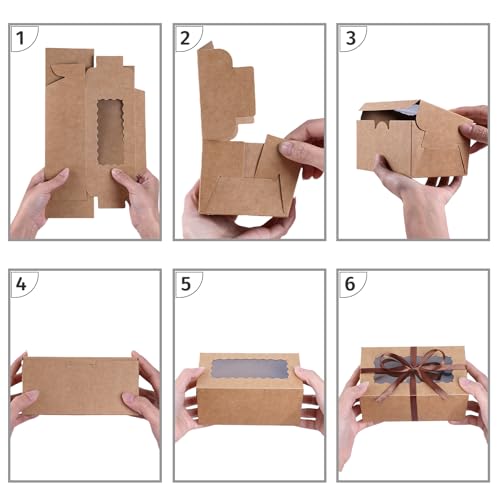 1

2

3

4

5

6