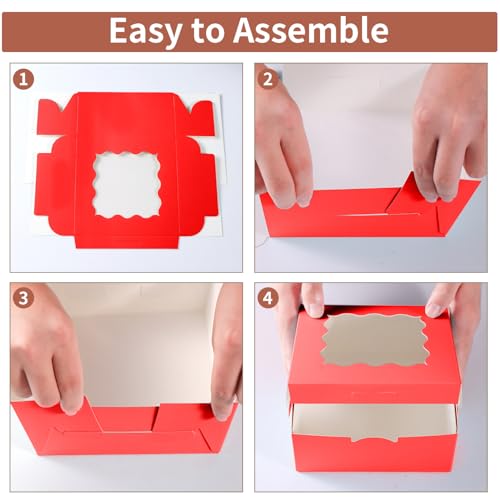 Easy to Assemble

1

2

3

4