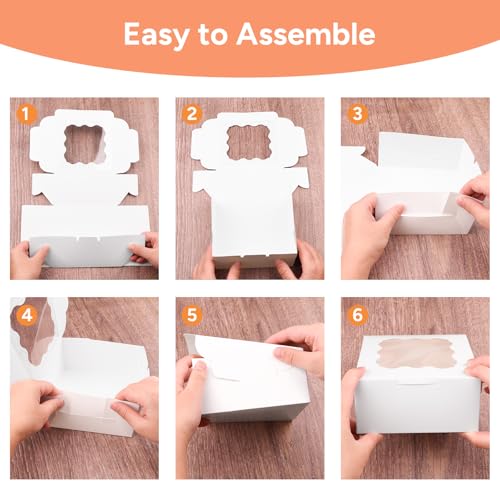 Easy to Assemble

1

2

3

4

5

6