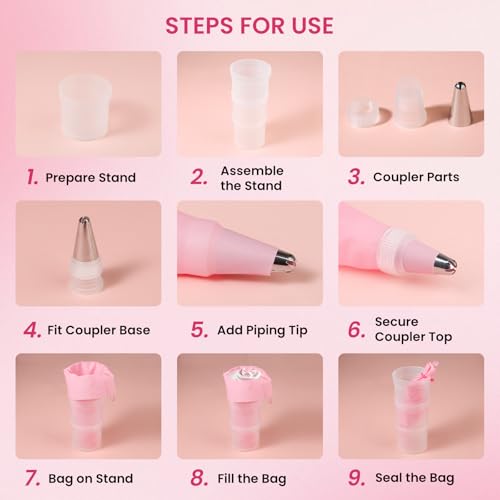 STEPS FOR USE

1. Prepare Stand

2. Assemble the Stand

3. Coupler Parts

4. Fit Coupler Base

5. Add Piping Tip

6. Secure Coupler Top

7. Bag on Stand

8. Fill the Bag

9. Seal the Bag