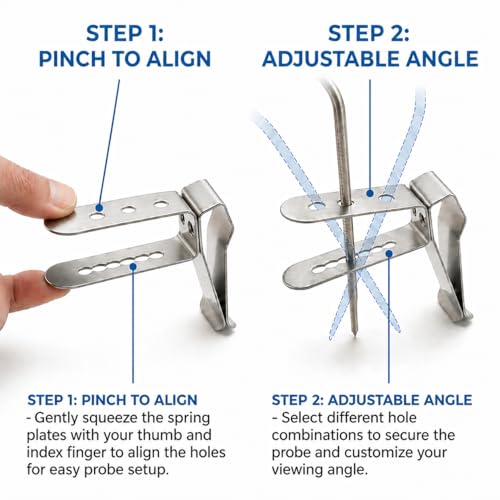 STEP 1:
PINCH TO ALIGN

STEP 1: PINCH TO ALIGN
- Gently squeeze the spring plates with your thumb and index finger to align the holes for easy probe setup.

STEP 2:
ADJUSTABLE ANGLE

STEP 2: ADJUSTABLE ANGLE
- Select different hole combinations to secure the probe and customize your viewing angle.